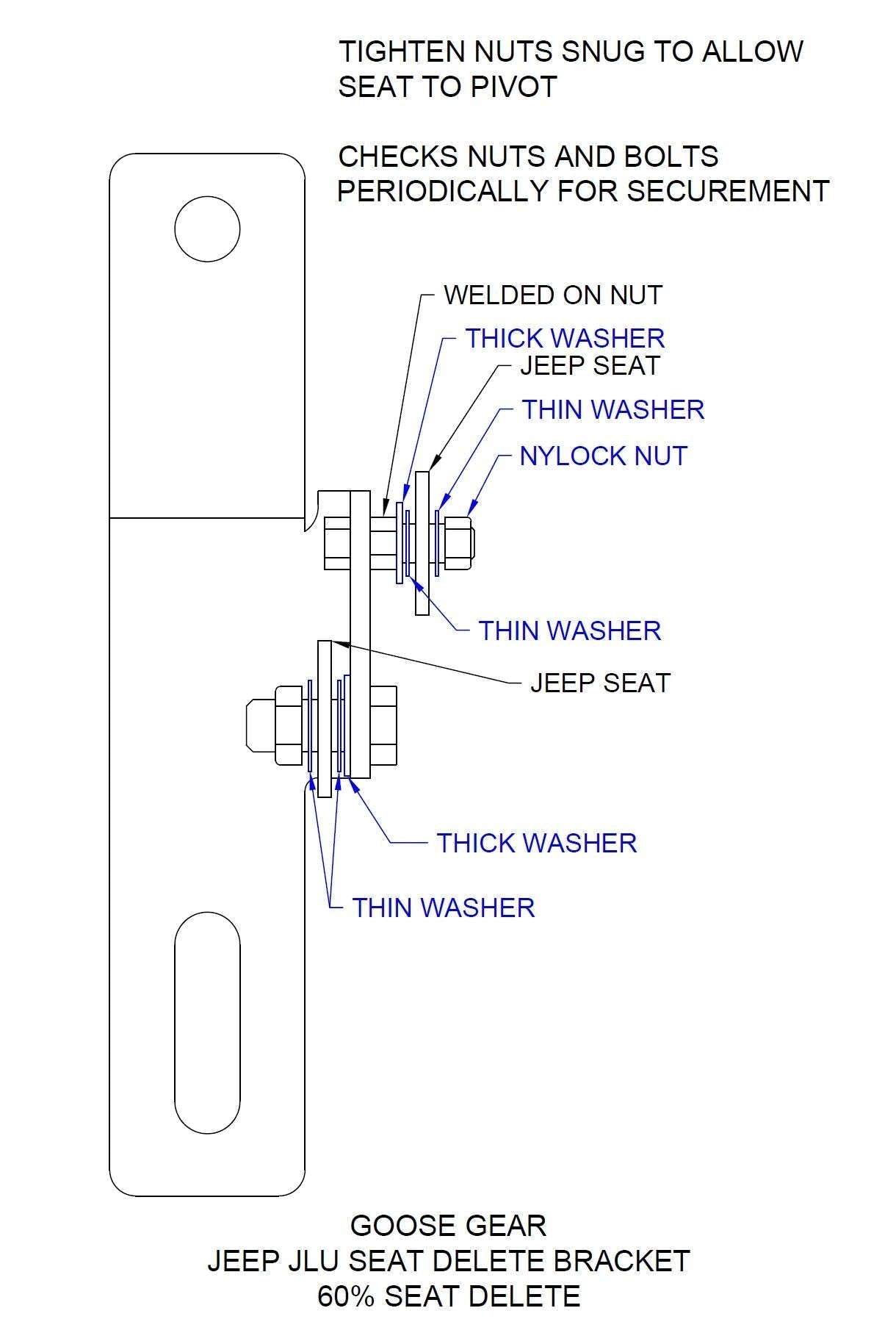 TIGHTEN NUTS SNUG TO ALLOW SEAT TO PIVOT

CHECKS NUTS AND BOLTS PERIODICALLY FOR SECUREMENT

WELDED ON NUT

THICK WASHER

JEEP SEAT

THIN WASHER

NYLOCK NUT

THIN WASHER

JEEP SEAT

THICK WASHER

THIN WASHER

GOOSE GEAR
JEEP JLU SEAT DELETE BRACKET
60% SEAT DELETE